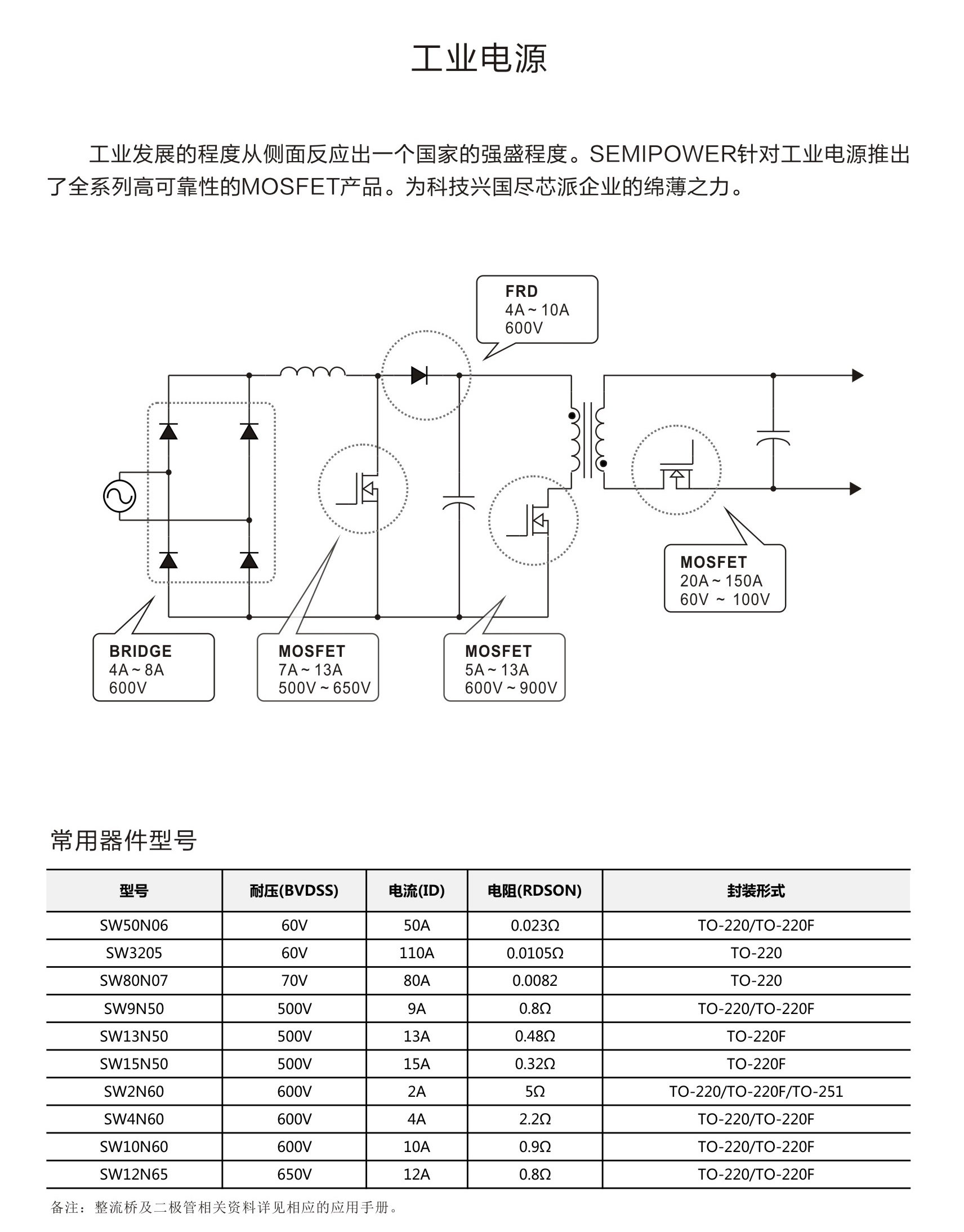 工业电源

工业发展的程度从侧面反应出一个国家的强盛程度。SEMIPOWER针对工业电源推出了全系列高可靠性的MOSFET产品。为科技兴国尽芯派企业的绵薄之力。

FRD
4A ~ 10A
600V

MOSFET
20A ~ 150A
60V ~ 100V

BRIDGE
4A ~ 8A
600V

MOSFET
7A ~ 13A
500V ~ 650V

MOSFET
5A ~ 13A
600V ~ 900V

常用器件型号

| 型号 | 耐压(BVDSS) | 电流(ID) | 电阻(RDSON) | 封装形式 |
|---|---|---|---|---|
| SW50N06 | 60V | 50A | 0.023Ω | TO-220/TO-220F |
| SW3205 | 60V | 110A | 0.0105Ω | TO-220 |
| SW80N07 | 70V | 80A | 0.0082 | TO-220 |
| SW9N50 | 500V | 9A | 0.8Ω | TO-220/TO-220F |
| SW13N50 | 500V | 13A | 0.48Ω | TO-220F |
| SW15N50 | 500V | 15A | 0.32Ω | TO-220F |
| SW2N60 | 600V | 2A | 5Ω | TO-220/TO-220F/TO-251 |
| SW4N60 | 600V | 4A | 2.2Ω | TO-220/TO-220F |
| SW10N60 | 600V | 10A | 0.9Ω | TO-220/TO-220F |
| SW12N65 | 650V | 12A | 0.8Ω | TO-220/TO-220F |

备注：整流桥及二极管相关资料详见相应的应用手册。